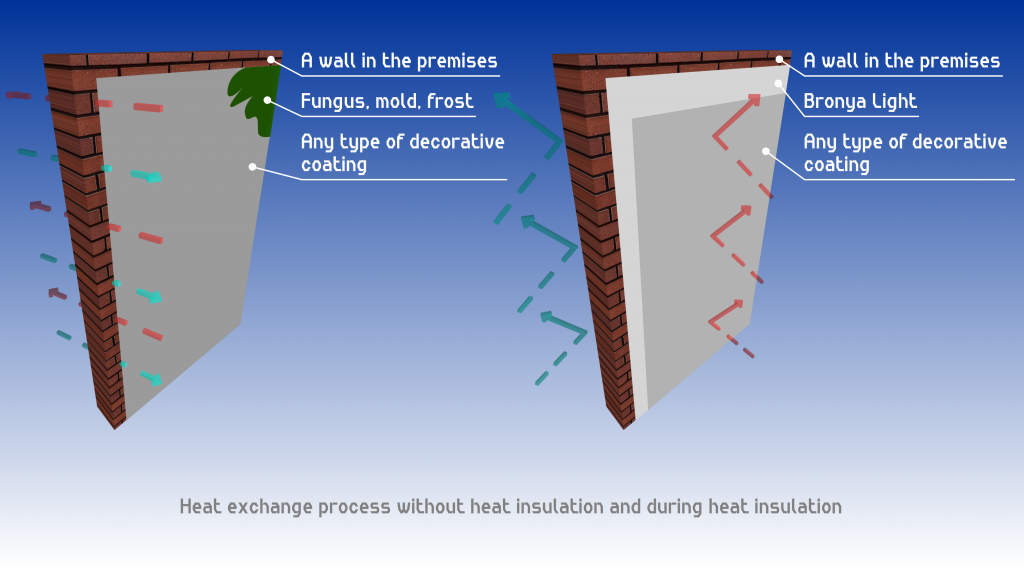 A wall in the premises

Fungus, mold, frost

Any type of decorative coating

A wall in the premises

Bronya Light

Any type of decorative coating

Heat exchange process without heat insulation and during heat insulation